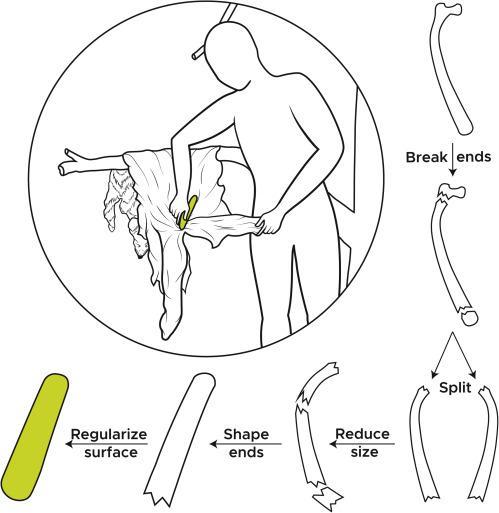 Break ends

Split

Reduce size

Shape ends

Regularize surface